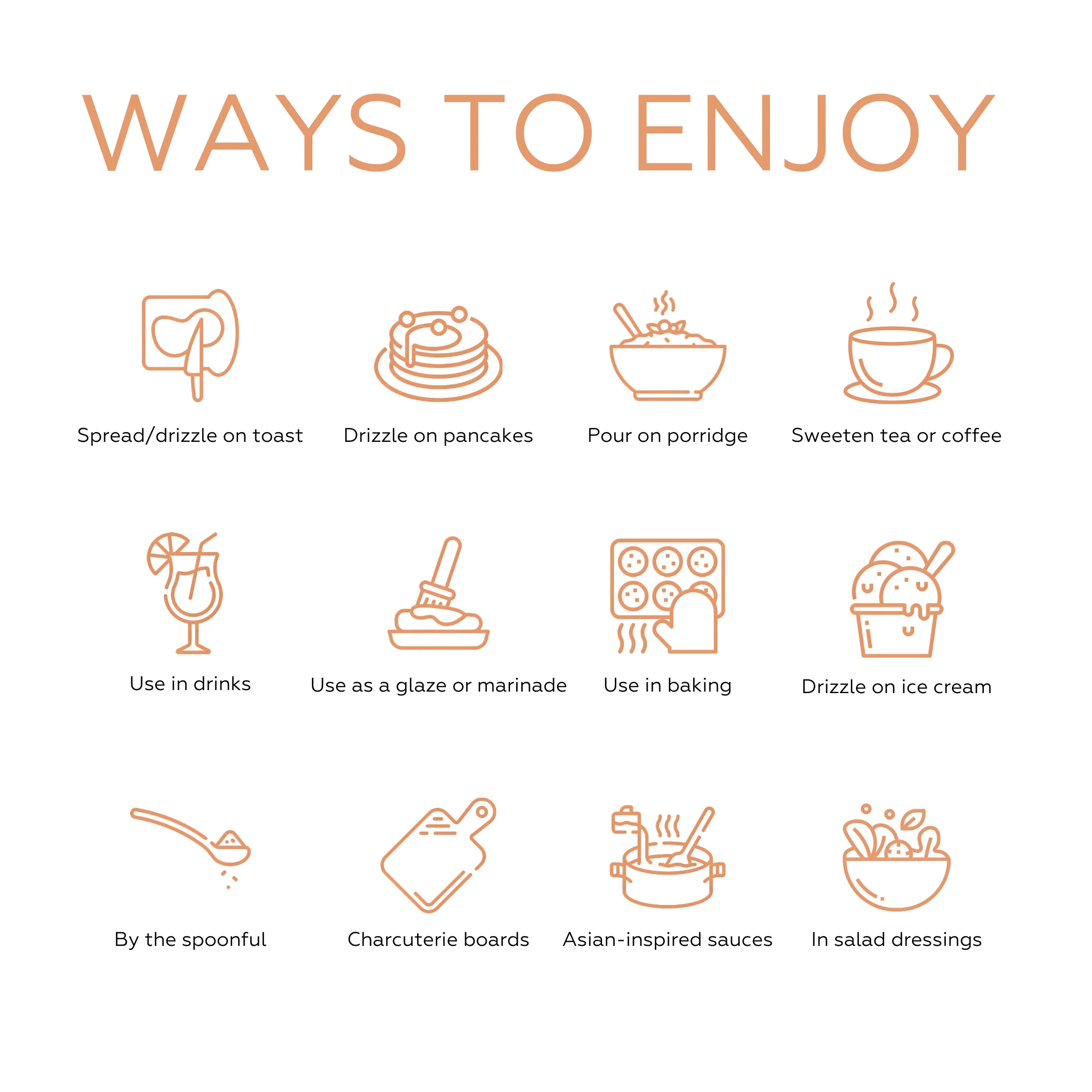 WAYS TO ENJOY

Spread/drizzle on toast

Drizzle on pancakes

Pour on porridge

Sweeten tea or coffee

Use in drinks

Use as a glaze or marinade

Use in baking

Drizzle on ice cream

By the spoonful

Charcuterie boards

Asian-inspired sauces

In salad dressings